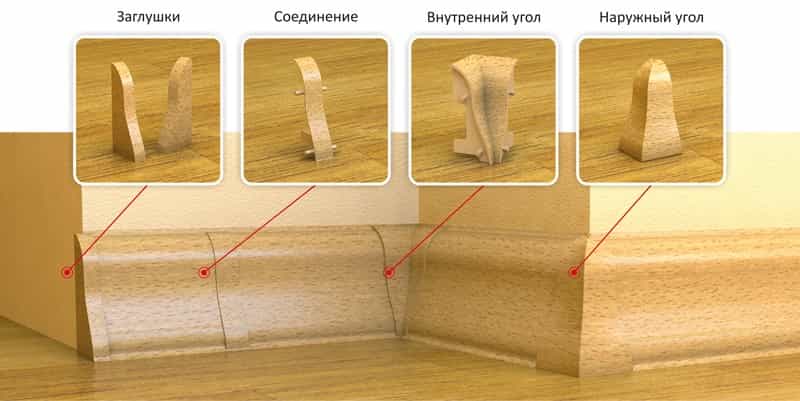 Заглушки
Соединение
Внутренний угол
Наружный угол